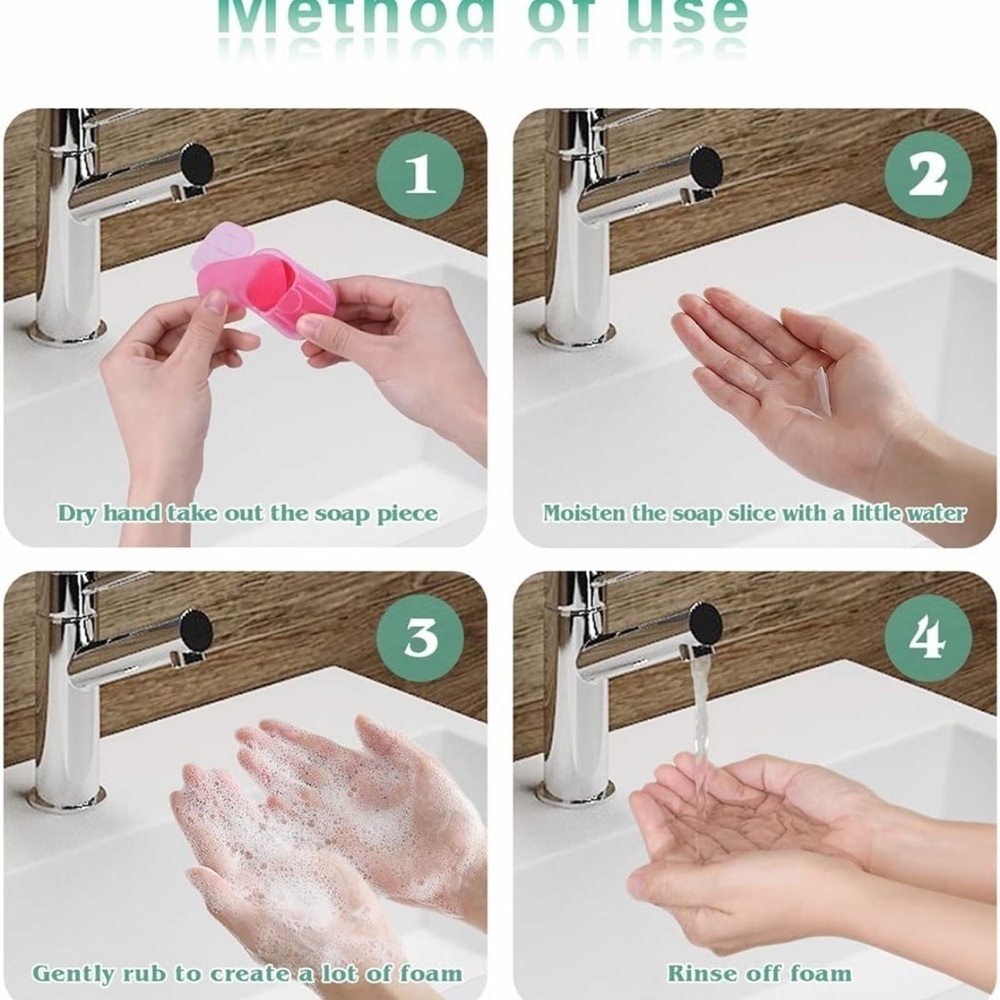 Method of use

1

Dry hand take out the soap piece

2

Moisten the soap slice with a little water

3

Gently rub to create a lot of foam

4

Rinse off foam